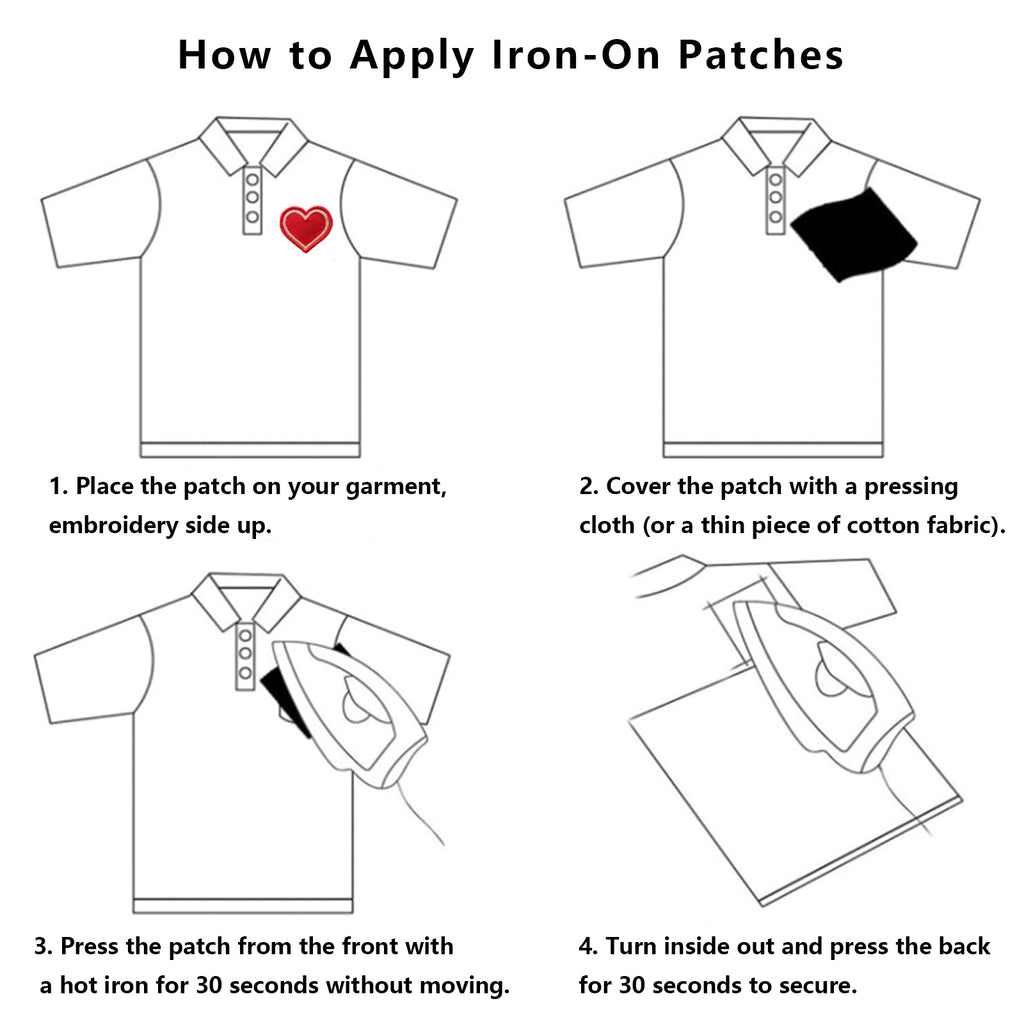 How to Apply Iron-On Patches

1. Place the patch on your garment, embroidery side up.

2. Cover the patch with a pressing cloth (or a thin piece of cotton fabric).

3. Press the patch from the front with a hot iron for 30 seconds without moving.

4. Turn inside out and press the back for 30 seconds to secure.