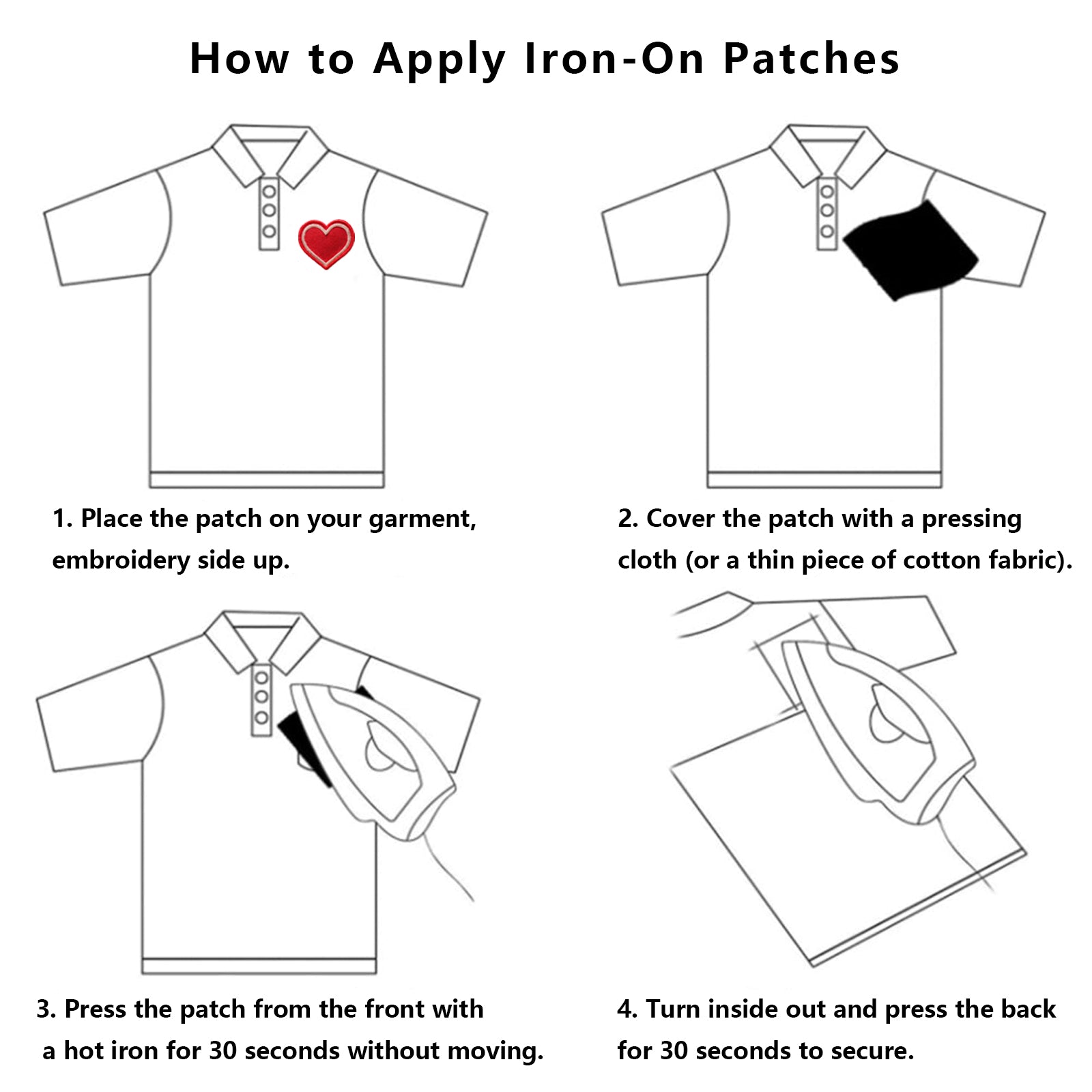 How to Apply Iron-On Patches

1. Place the patch on your garment, embroidery side up.

2. Cover the patch with a pressing cloth (or a thin piece of cotton fabric).

3. Press the patch from the front with a hot iron for 30 seconds without moving.

4. Turn inside out and press the back for 30 seconds to secure.